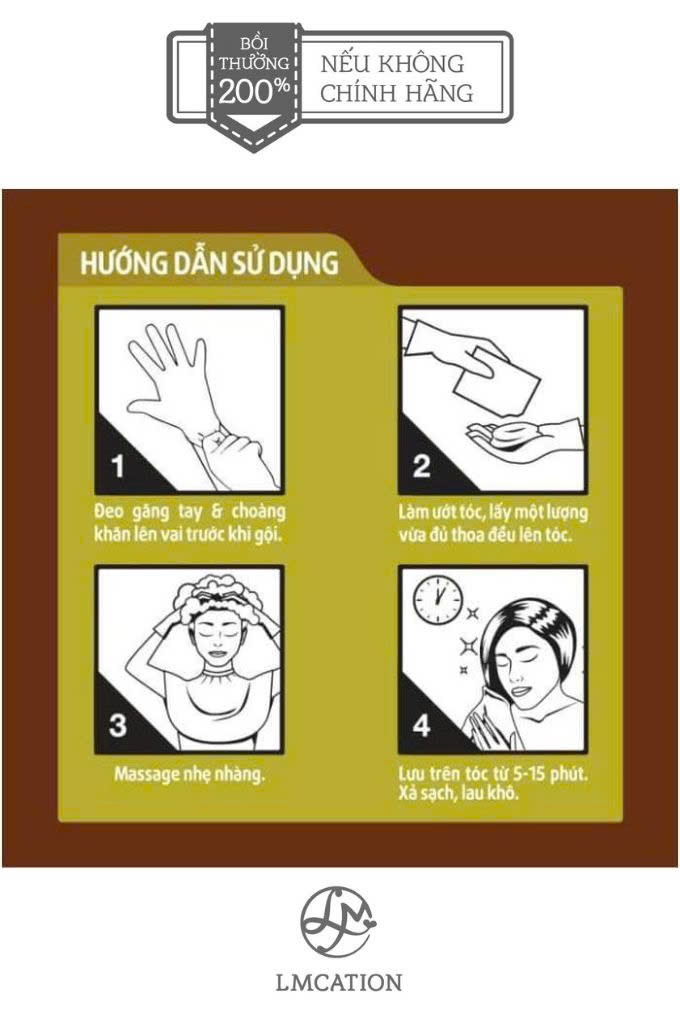 BỒI THƯỜNG 200%

NẾU KHÔNG CHÍNH HÃNG

HƯỚNG DẪN SỬ DỤNG

1

Đeo găng tay & choàng khăn lên vai trước khi gội.

2

Làm ướt tóc, lấy một lượng vừa đủ thoa đều lên tóc.

3

Massage nhẹ nhàng.

4

Lưu trên tóc từ 5-15 phút. Xả sạch, lau khô.

LM

LMCATION